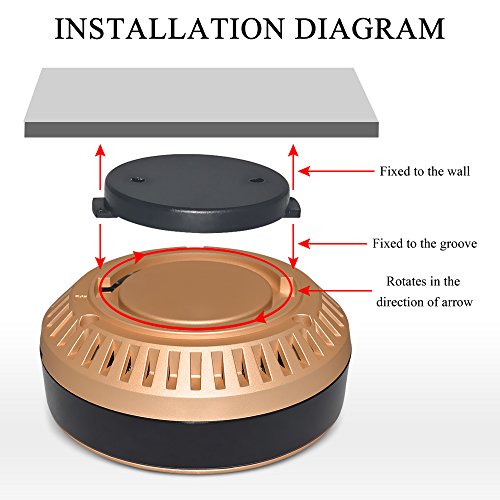 INSTALLATION DIAGRAM

Fixed to the wall

Fixed to the groove

Rotates in the direction of arrow